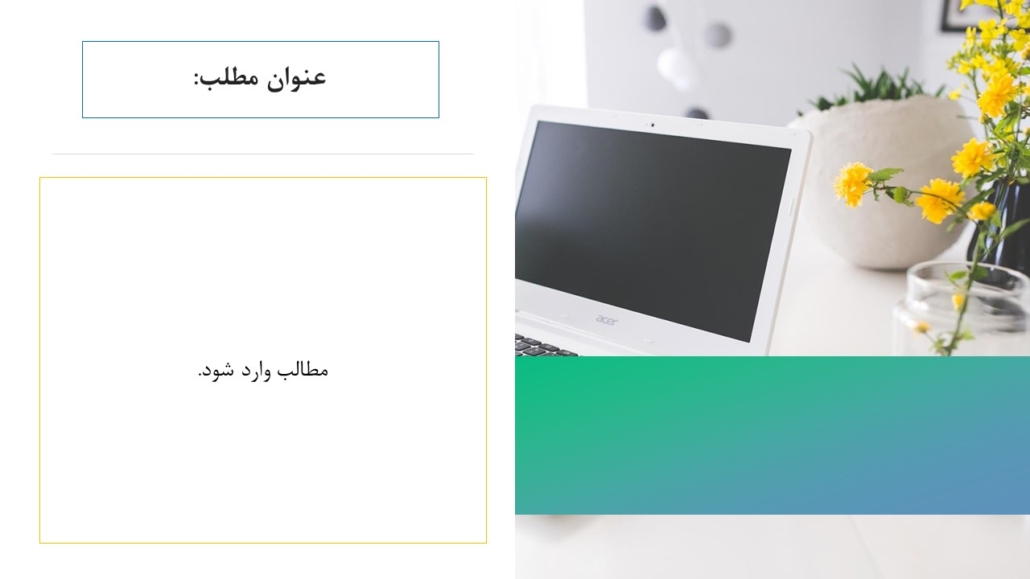 عنوان مطلب:

مطالب وارد شود.

acer