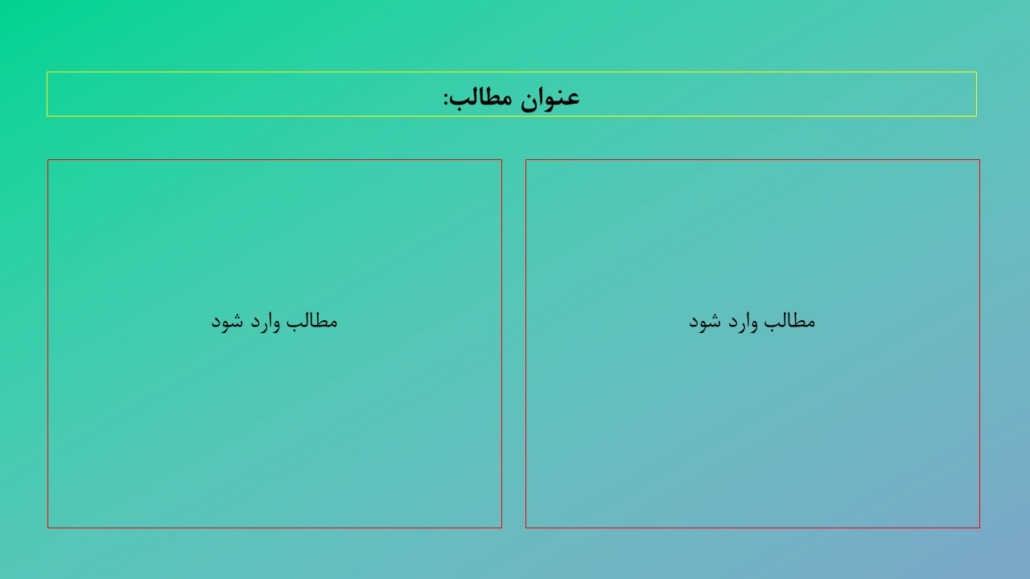 عنوان مطالب:

مطالب وارد شود

مطالب وارد شود